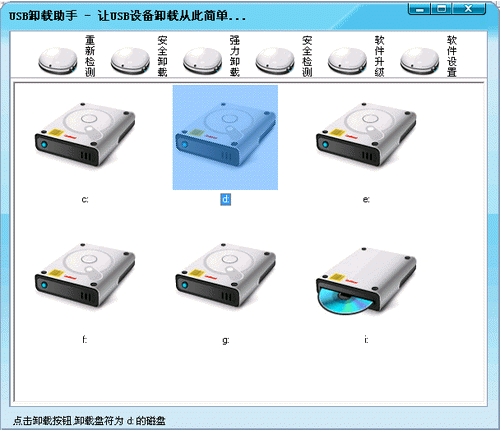 USB卸载助手 - 让USB设备卸载从此简单...

重新检测

安全卸载

强力卸载

安全检测

软件升级

软件设置

c:

d:

e:

f:

g:

i:

点击卸载按钮,卸载盘符为 d: 的磁盘