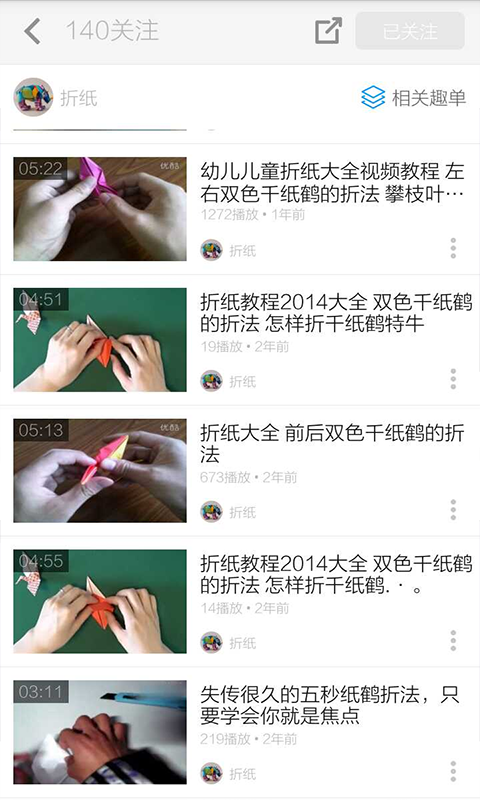 140关注

已关注

折纸

相关趣单

05:22

优酷

幼儿儿童折纸大全视频教程 左右双色千纸鹤的折法 攀枝叶…

1272播放 • 1年前

折纸

04:51

折纸教程2014大全 双色千纸鹤的折法 怎样折千纸鹤特牛

19播放 • 2年前

折纸

05:13

优酷

折纸大全 前后双色千纸鹤的折法

673播放 • 2年前

折纸

04:55

折纸教程2014大全 双色千纸鹤的折法 怎样折千纸鹤. · 。

14播放 • 2年前

折纸

03:11

失传很久的五秒纸鹤折法，只要学会你就是焦点

219播放 • 2年前

折纸