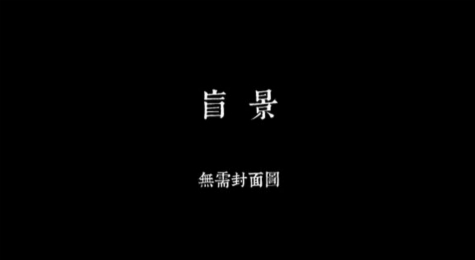 盲 景

無需封面圖