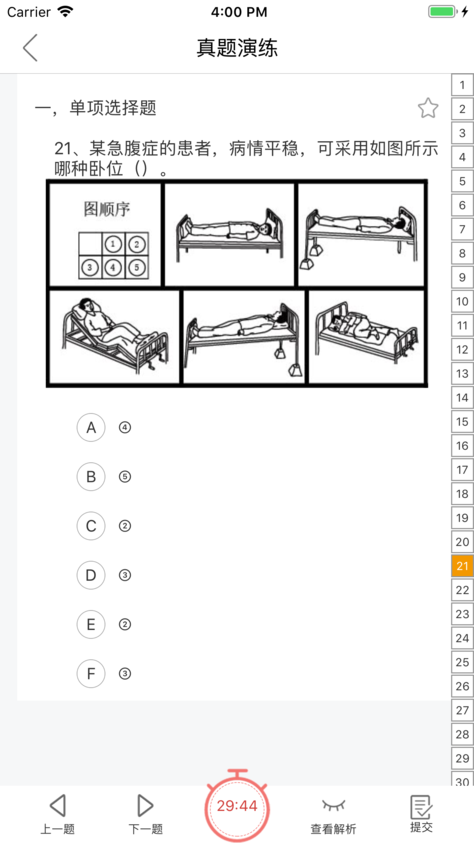 Carrier 4:00 PM

真题演练

一，单项选择题

21、某急腹症的患者，病情平稳，可采用如图所示哪种卧位（）。

图顺序

| | ① | ② |
|---|---|---|
| ③ | ④ | ⑤ |

A ④

B ⑤

C ②

D ③

E ②

F ③

1
2
3
4
5
6
7
8
9
10
11
12
13
14
15
16
17
18
19
20
21
22
23
24
25
26
27
28
29
30

上一题 下一题 29:44 查看解析 提交