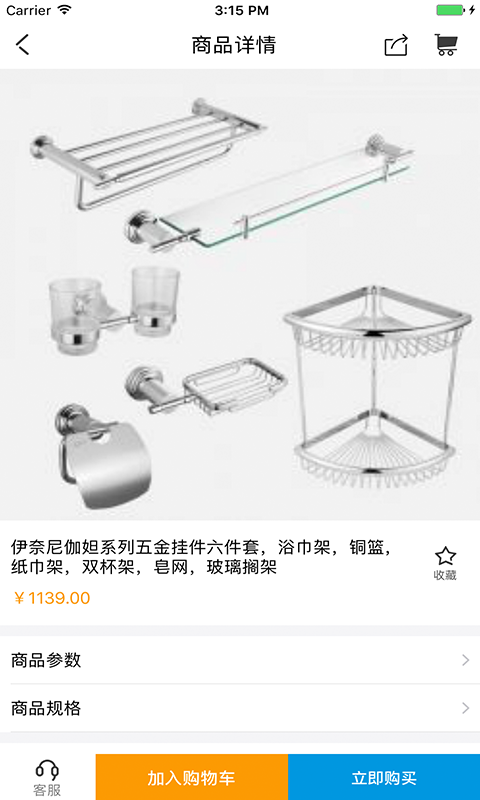 Carrier 3:15 PM

商品详情

伊奈尼伽妲系列五金挂件六件套，浴巾架，铜篮，纸巾架，双杯架，皂网，玻璃搁架

收藏

￥1139.00

商品参数

商品规格

客服

加入购物车

立即购买