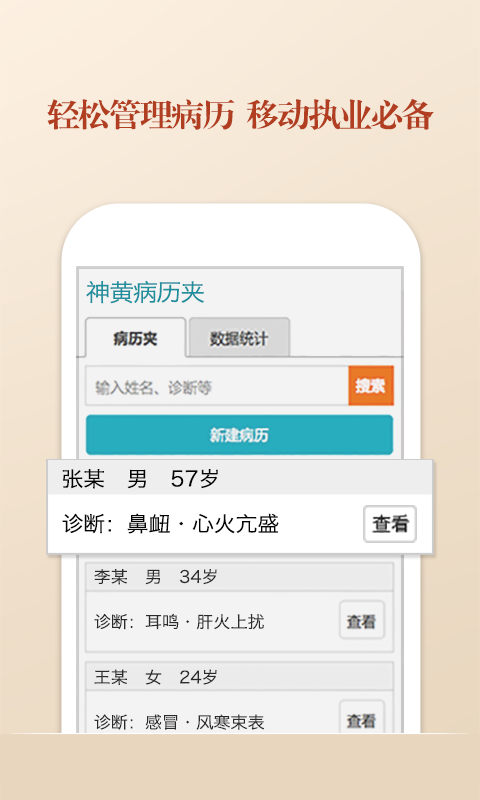 轻松管理病历 移动执业必备

神黄病历夹

病历夹

数据统计

输入姓名、诊断等

搜索

新建病历

张某 男 57岁

诊断：鼻衄 · 心火亢盛

查看

李某 男 34岁

诊断：耳鸣 · 肝火上扰

查看

王某 女 24岁

诊断：感冒 · 风寒束表

查看