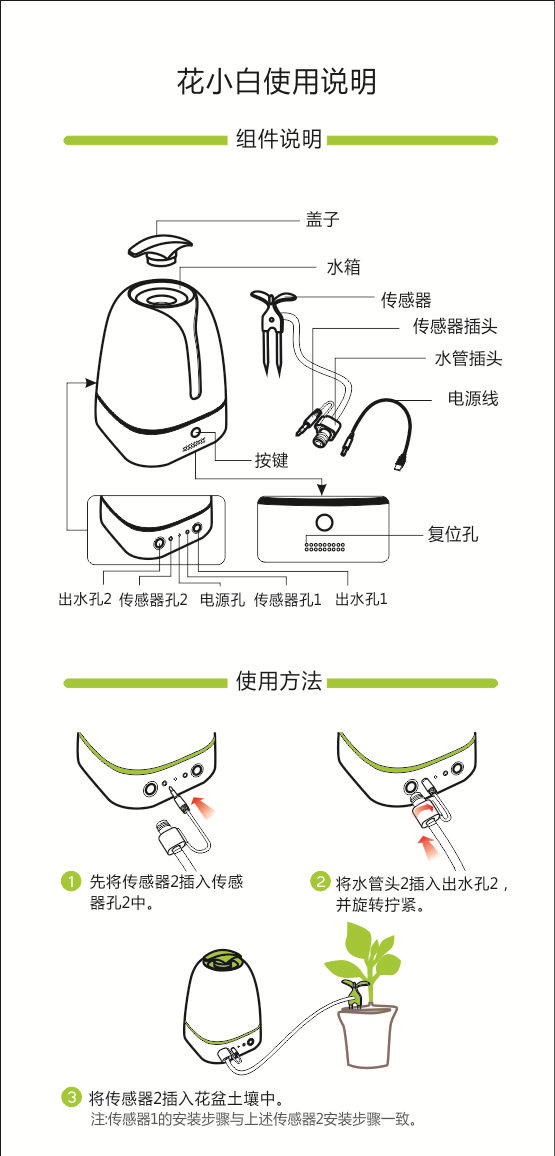 花小白使用说明

组件说明

盖子
水箱
传感器
传感器插头
水管插头
电源线
按键
复位孔

出水孔2 传感器孔2 电源孔 传感器孔1 出水孔1

使用方法

1 先将传感器2插入传感器孔2中。

2 将水管头2插入出水孔2，并旋转拧紧。

3 将传感器2插入花盆土壤中。
注:传感器1的安装步骤与上述传感器2安装步骤一致。